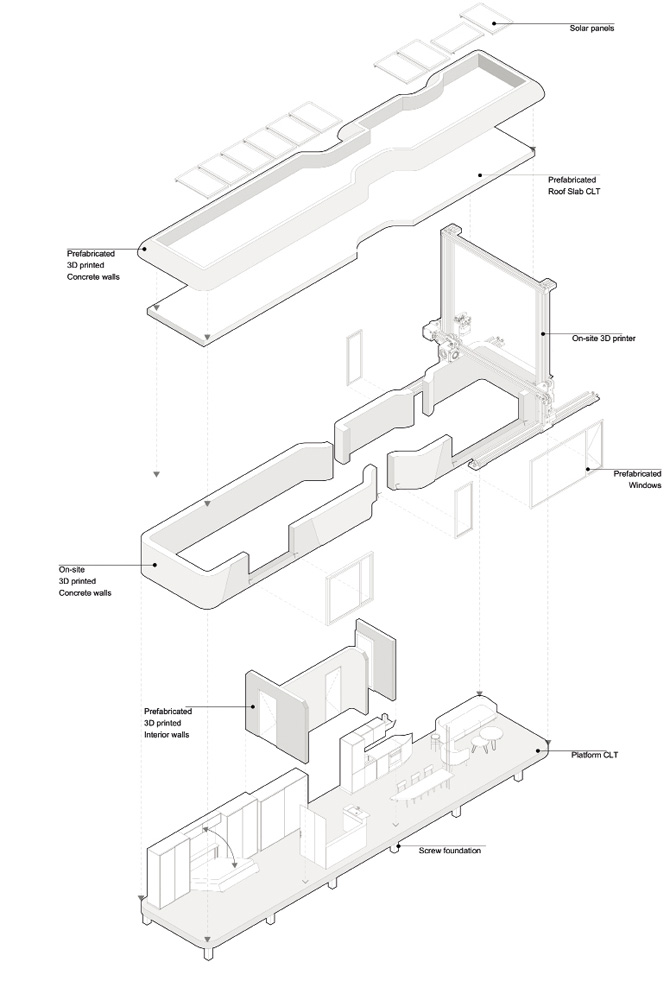 Solar panels

Prefabricated
Roof Slab CLT

Prefabricated
3D printed
Concrete walls

On-site 3D printer

Prefabricated
Windows

On-site
3D printed
Concrete walls

Prefabricated
3D printed
Interior walls

Platform CLT

Screw foundation